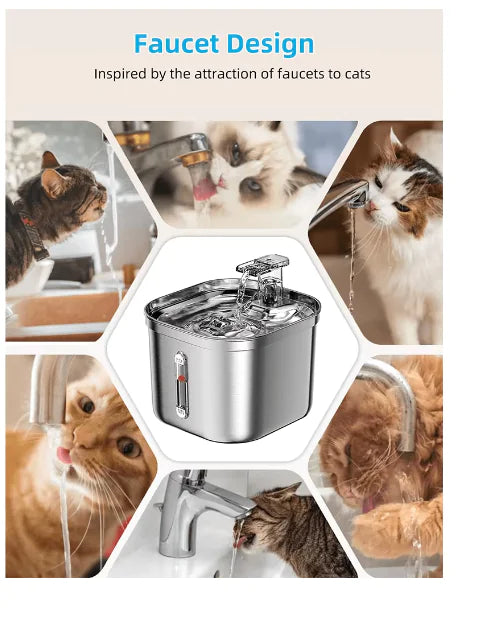 Faucet Design

Inspired by the attraction of faucets to cats